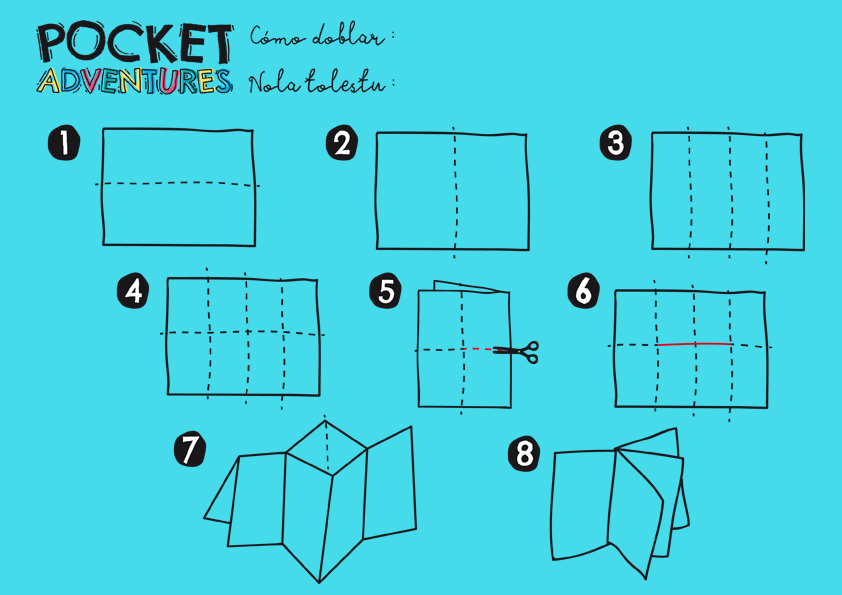 POCKET ADVENTURES

Cómo doblar :

Nola tolestu :

1

2

3

4

5

6

7

8